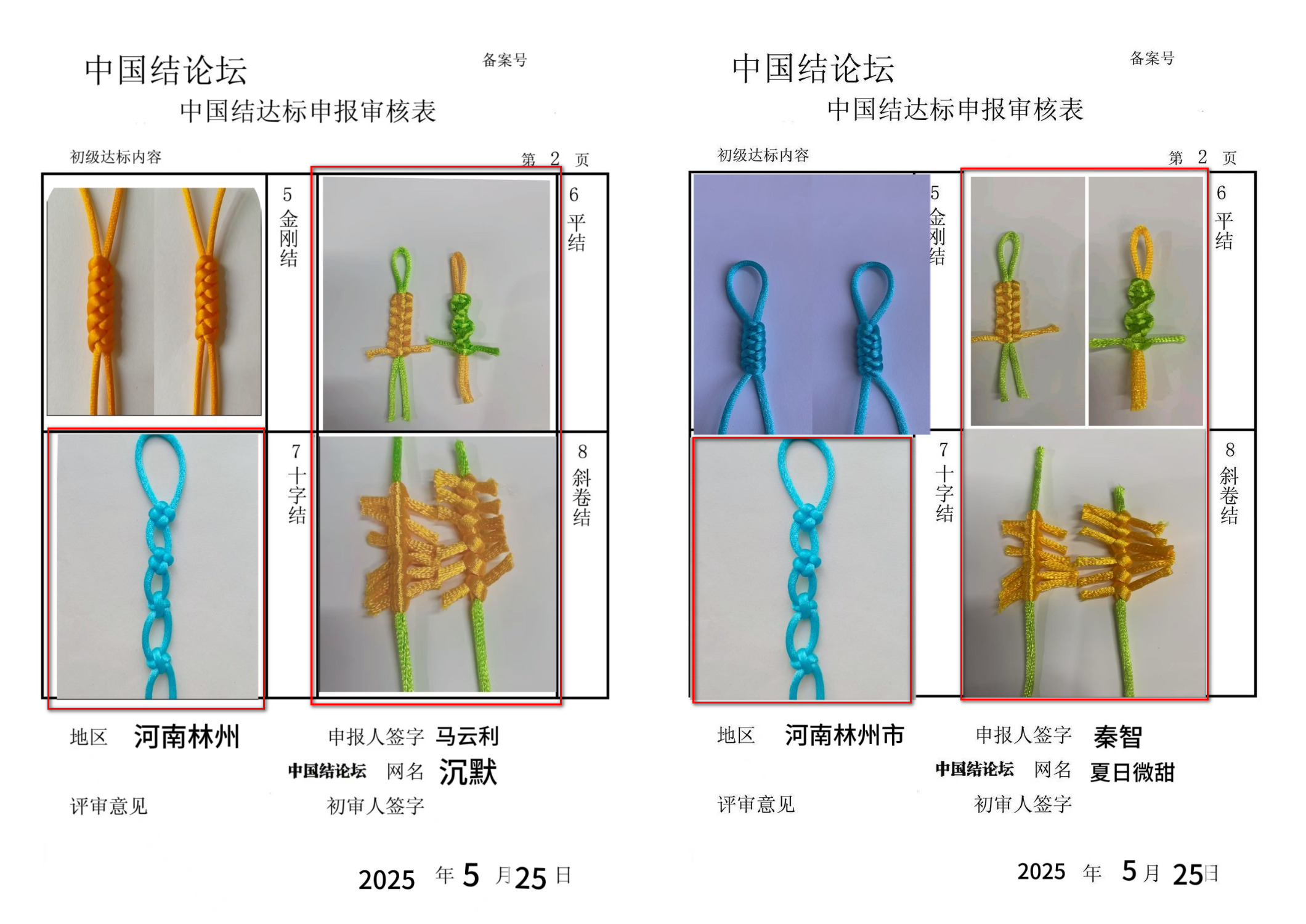 中国结论坛

备案号

中国结达标申报审核表

初级达标内容

第 2 页

5 金刚结

6 平结

7 十字结

8 斜卷结

地区 河南林州

申报人签字 马云利

中国结论坛 网名 沉默

评审意见

初审人签字

2025 年 5 月 25 日

中国结论坛

备案号

中国结达标申报审核表

初级达标内容

第 2 页

5 金刚结

6 平结

7 十字结

8 斜卷结

地区 河南林州市

申报人签字 秦智

中国结论坛 网名 夏日微甜

评审意见

初审人签字

2025 年 5 月 25 日