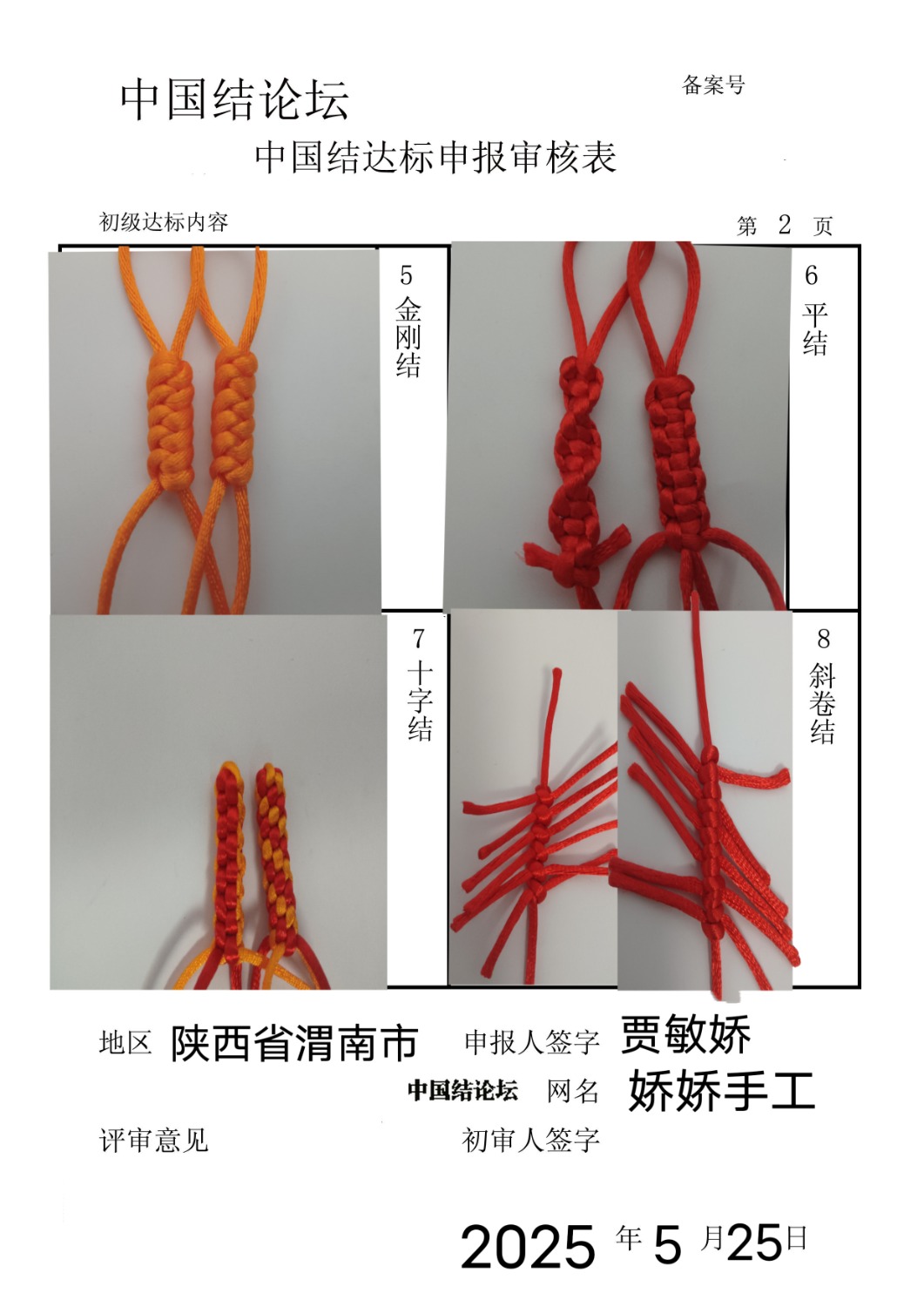 中国结论坛

备案号

中国结达标申报审核表

初级达标内容

第 2 页

5 金刚结

6 平结

7 十字结

8 斜卷结

地区 陕西省渭南市 申报人签字 贾敏娇

中国结论坛 网名 娇娇手工

评审意见 初审人签字

2025 年 5 月 25 日