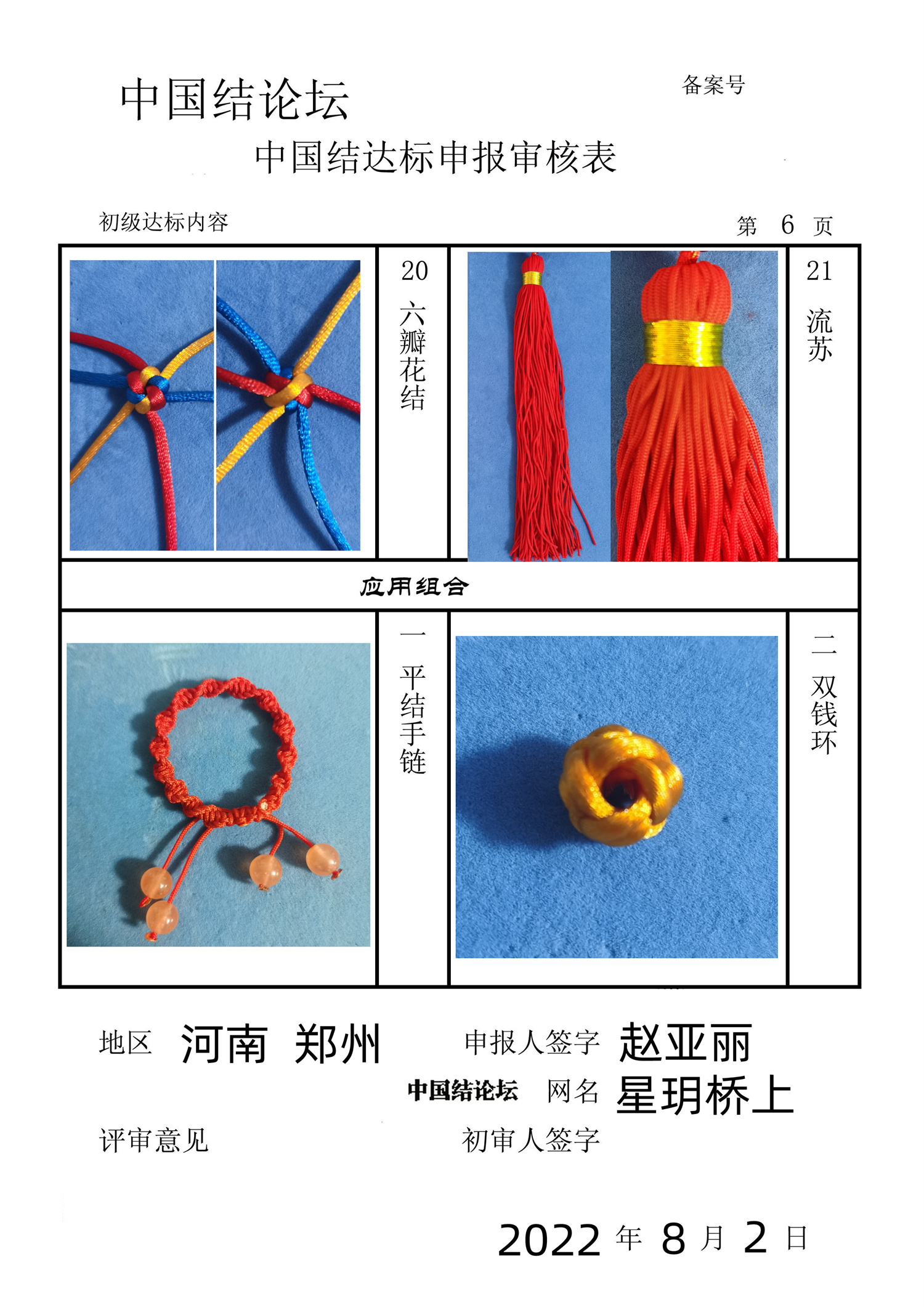 中国结论坛

备案号

中国结达标申报审核表

初级达标内容

第 6 页

20 六瓣花结

21 流苏

应用组合

一 平结手链

二 双钱环

地区 河南 郑州

申报人签字 赵亚丽

中国结论坛 网名 星玥桥上

评审意见

初审人签字

2022 年 8 月 2 日