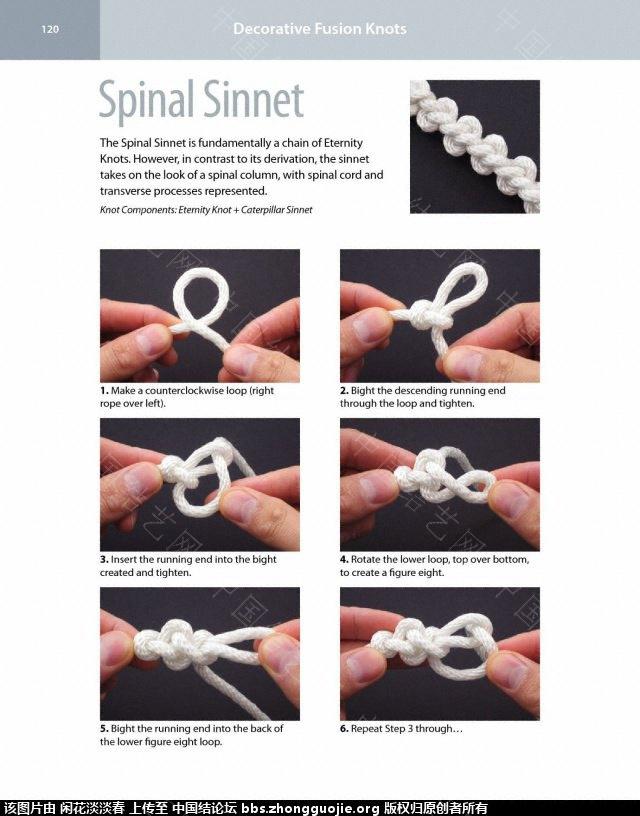 120

Decorative Fusion Knots

Spinal Sinnet

The Spinal Sinnet is fundamentally a chain of Eternity Knots. However, in contrast to its derivation, the sinnet takes on the look of a spinal column, with spinal cord and transverse processes represented.

Knot Components: Eternity Knot + Caterpillar Sinnet

1. Make a counterclockwise loop (right rope over left).

2. Bight the descending running end through the loop and tighten.

3. Insert the running end into the bight created and tighten.

4. Rotate the lower loop, top over bottom, to create a figure eight.

5. Bight the running end into the back of the lower figure eight loop.

6. Repeat Step 3 through…

该图片由 闲花淡淡春 上传至 中国结论坛 bbs.zhongguojie.org 版权归原创者所有