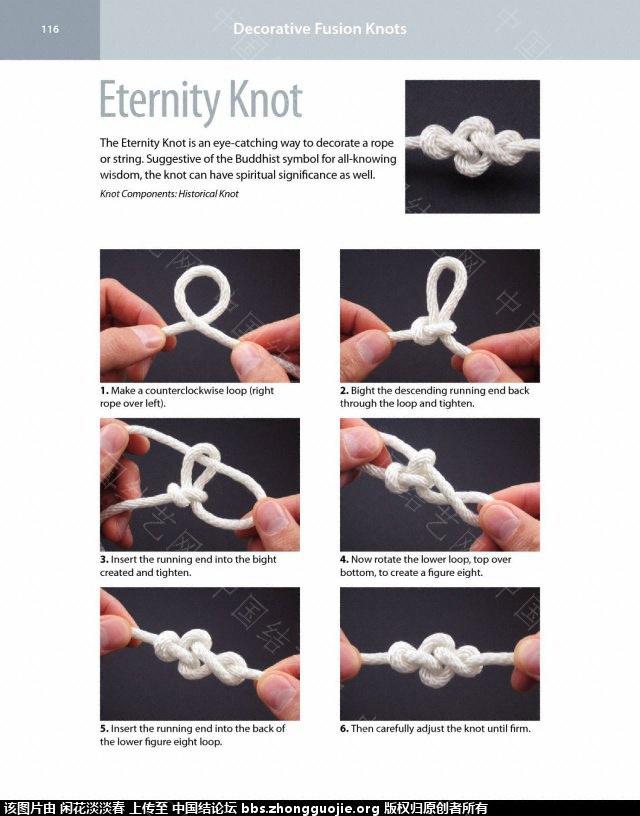 116

Decorative Fusion Knots

Eternity Knot

The Eternity Knot is an eye-catching way to decorate a rope or string. Suggestive of the Buddhist symbol for all-knowing wisdom, the knot can have spiritual significance as well.

Knot Components: Historical Knot

1. Make a counterclockwise loop (right rope over left).

2. Bight the descending running end back through the loop and tighten.

3. Insert the running end into the bight created and tighten.

4. Now rotate the lower loop, top over bottom, to create a figure eight.

5. Insert the running end into the back of the lower figure eight loop.

6. Then carefully adjust the knot until firm.

该图片由 闲花淡淡春 上传至 中国结论坛 bbs.zhongguojie.org 版权归原创者所有